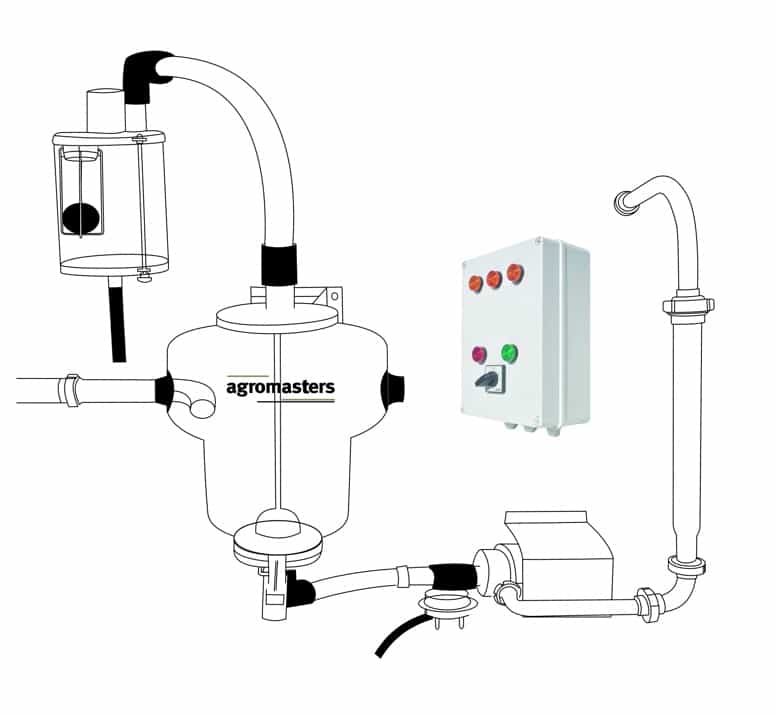 agromasters